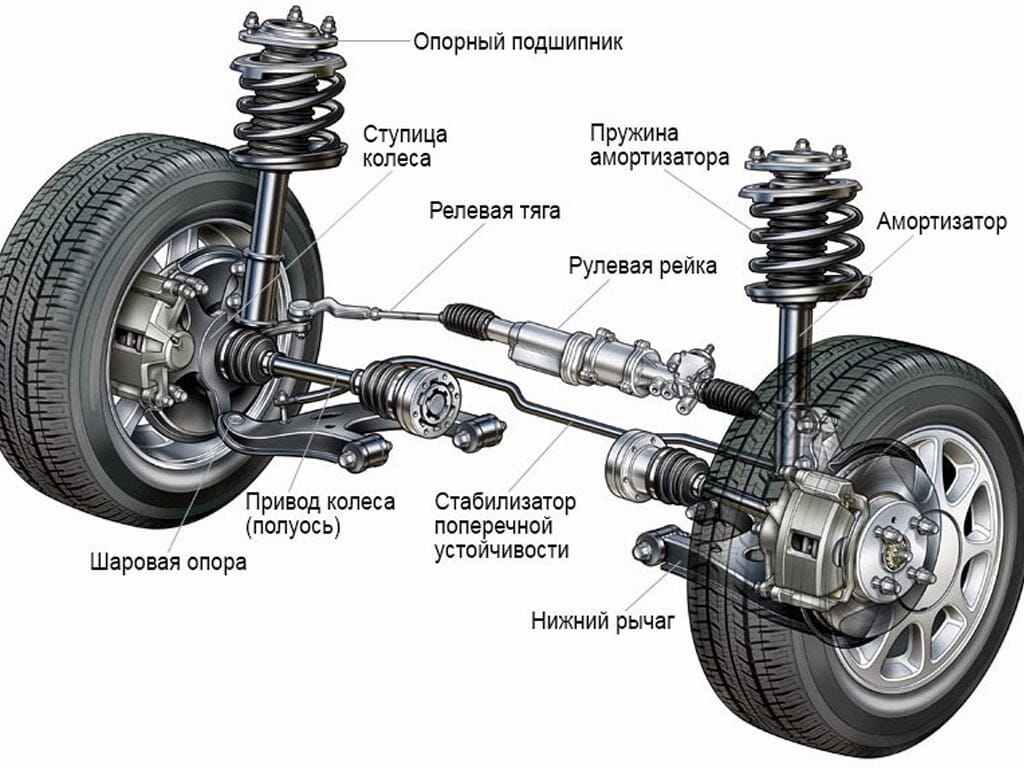 Опорный подшипник

Ступица колеса

Пружина амортизатора

Релевая тяга

Амортизатор

Рулевая рейка

Привод колеса (полуось)

Стабилизатор поперечной устойчивости

Шаровая опора

Нижний рычаг