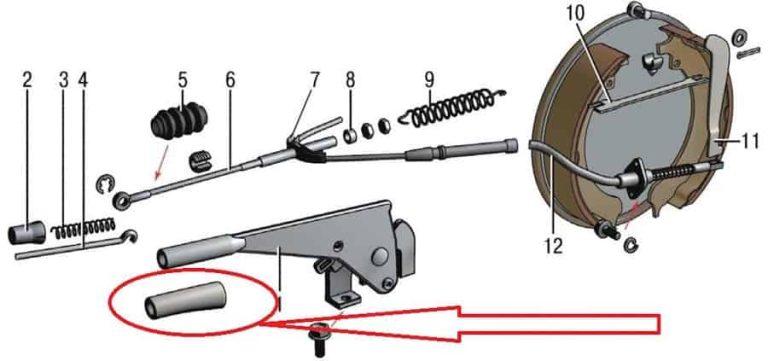 2
3
4
5
6
7
8
9
10
11
12
1